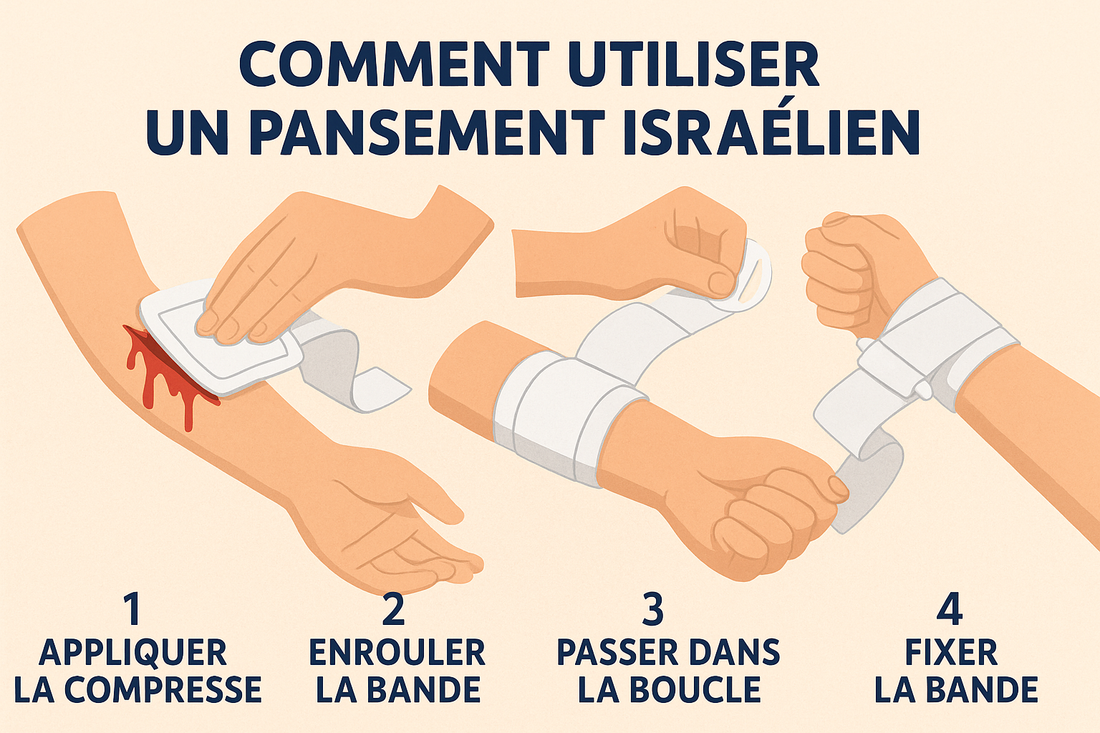 COMMENT UTILISER UN PANSEMENT ISRAÉLIEN

1
APPLIQUER LA COMPRESSE

2
ENROULER LA BANDE

3
PASSER DANS LA BOUCLE

4
FIXER LA BANDE